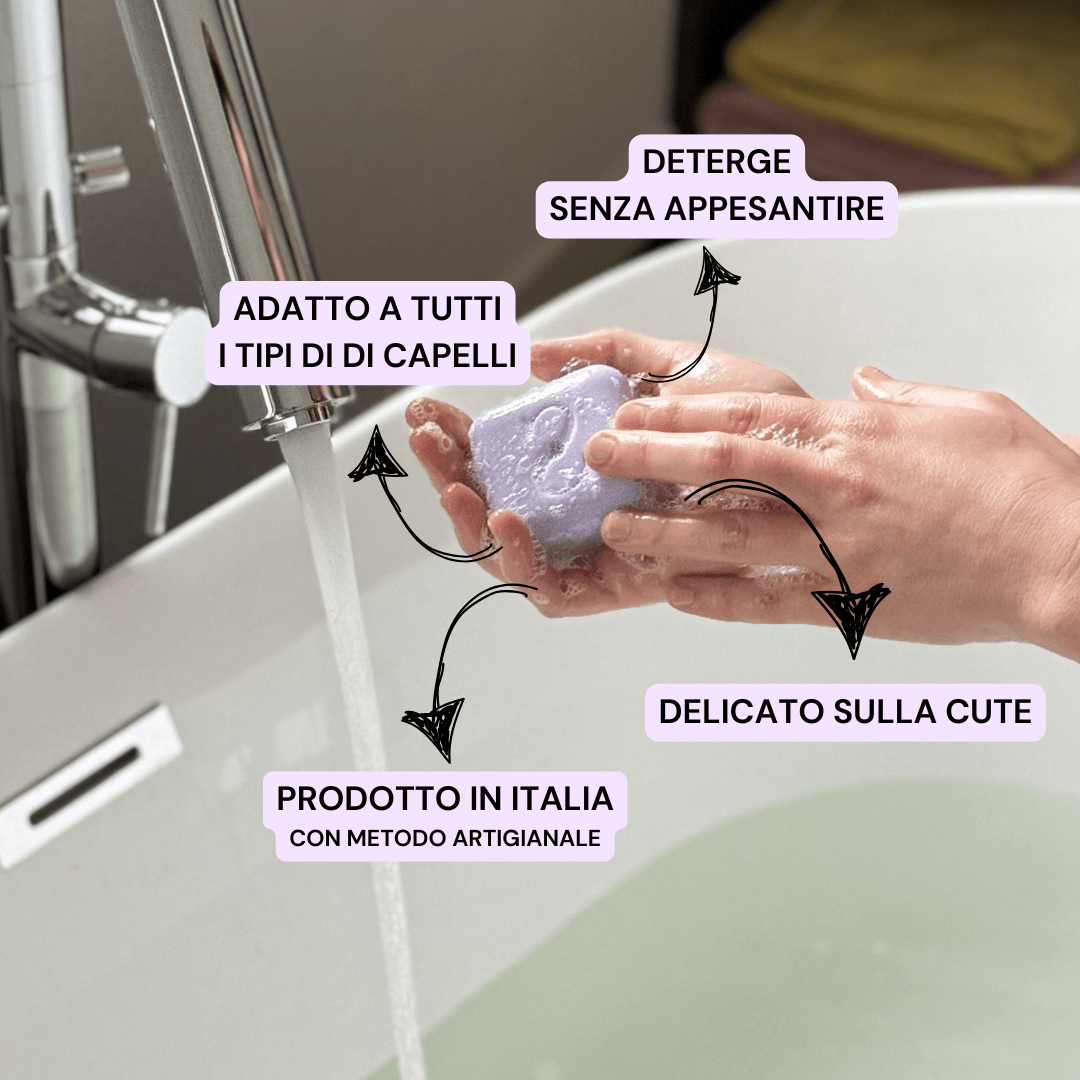 DETERGE
SENZA APPESANTIRE

ADATTO A TUTTI
I TIPI DI DI CAPELLI

DELICATO SULLA CUTE

PRODOTTO IN ITALIA
CON METODO ARTIGIANALE